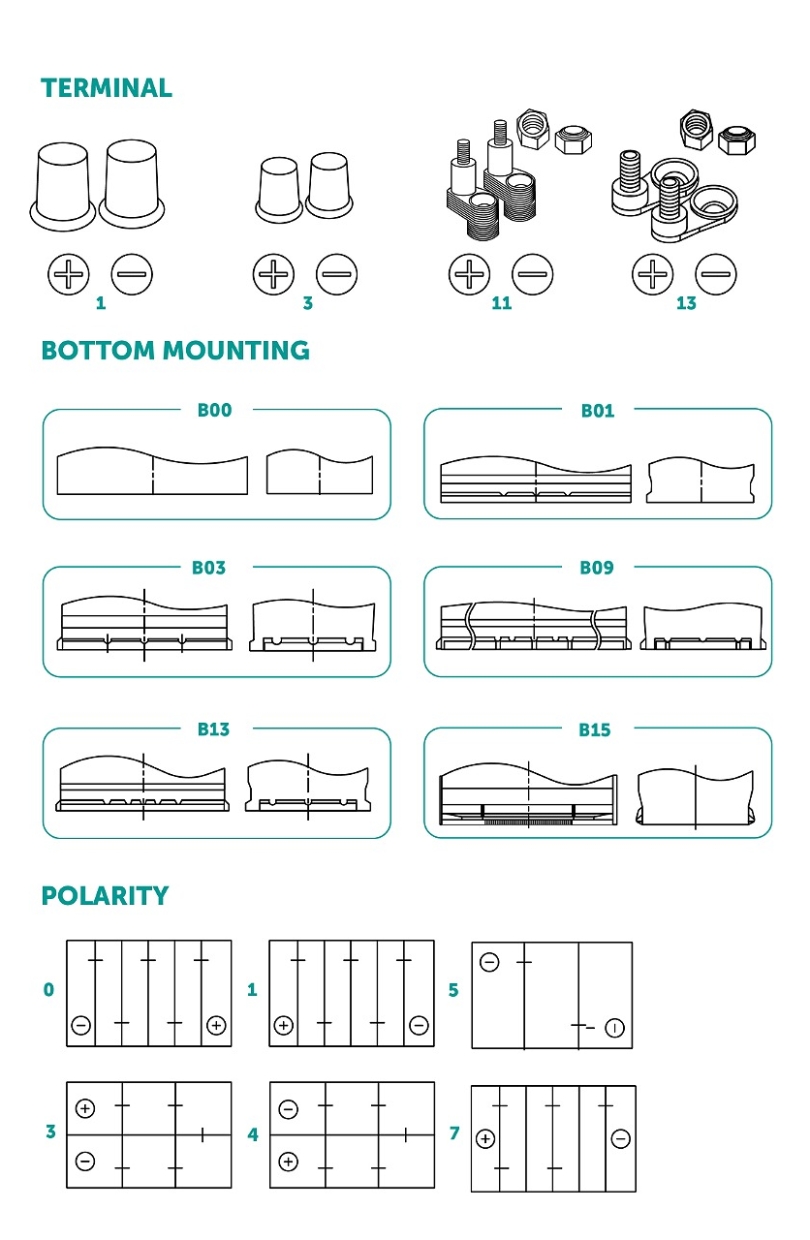 TERMINAL

1

3

11

13

BOTTOM MOUNTING

B00

B01

B03

B09

B13

B15

POLARITY

0

1

5

3

4

7